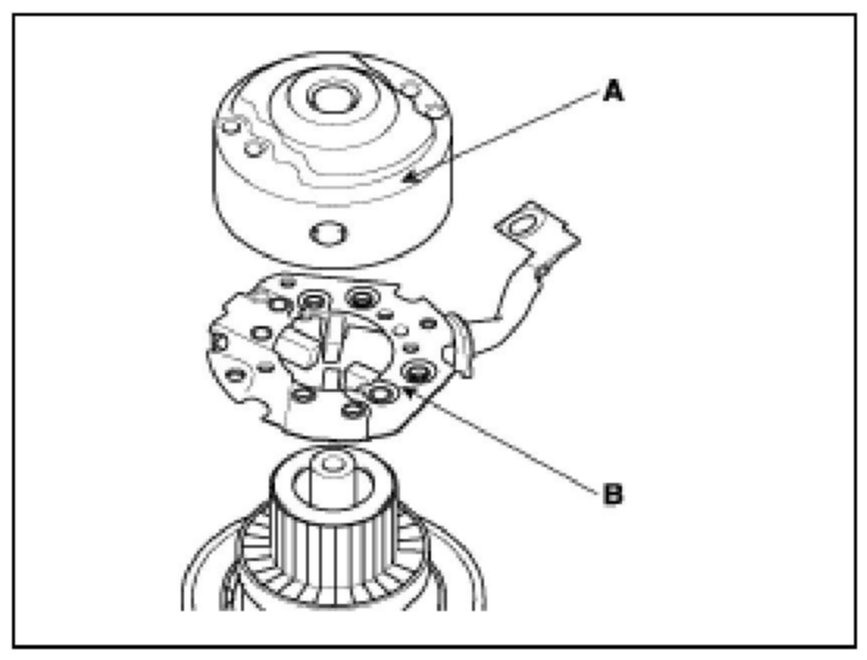 A

B