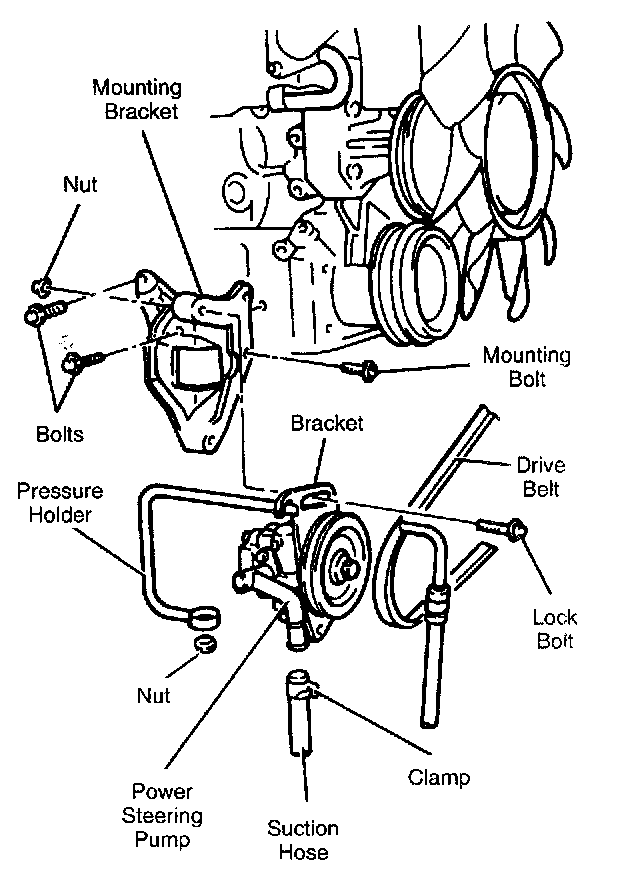 Mounting Bracket

Nut

Mounting Bolt

Bolts

Bracket

Drive Belt

Pressure Holder

Lock Bolt

Nut

Clamp

Power Steering Pump

Suction Hose