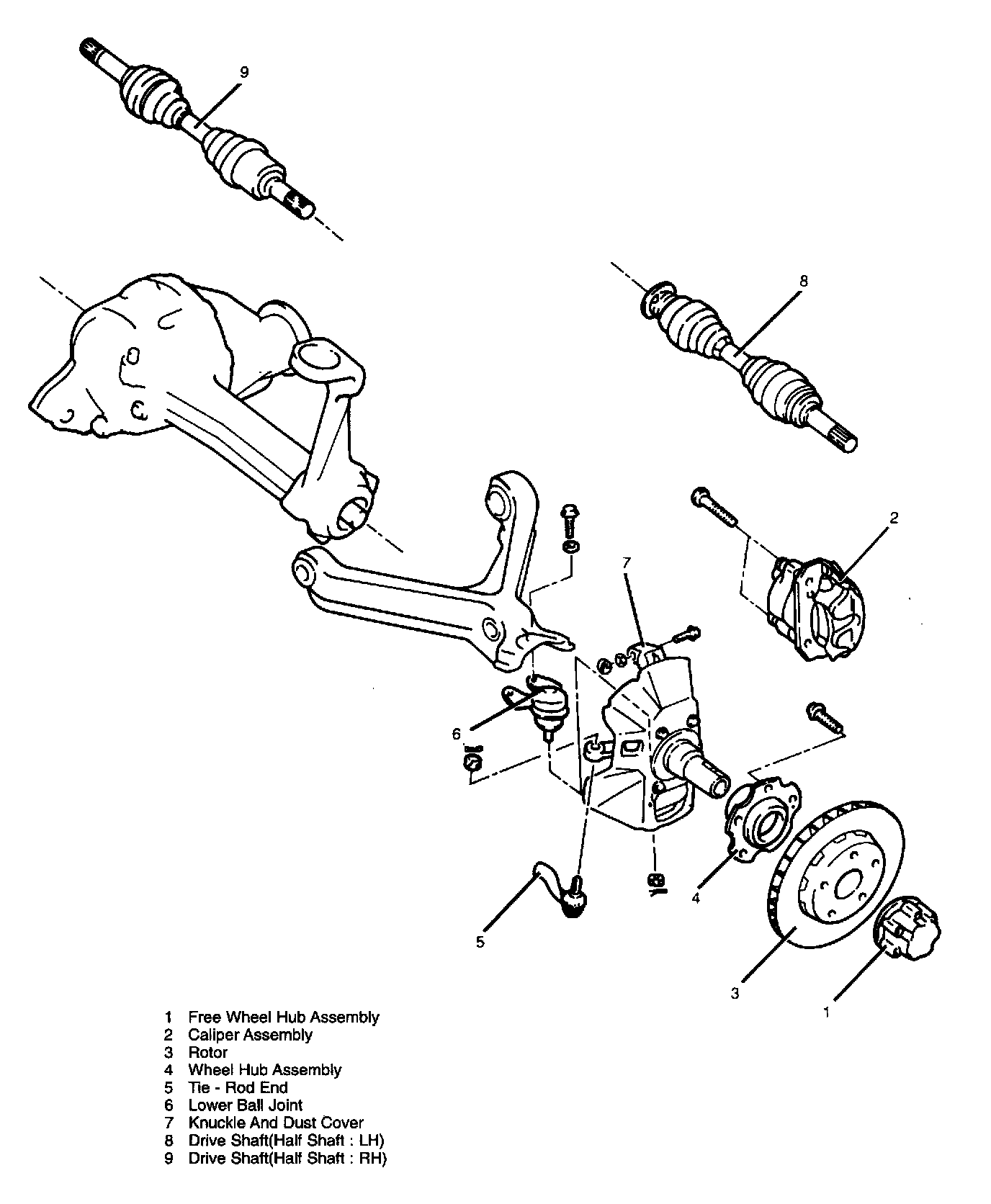 9

8

2

7

6

5

4

3

1

1 Free Wheel Hub Assembly
2 Caliper Assembly
3 Rotor
4 Wheel Hub Assembly
5 Tie - Rod End
6 Lower Ball Joint
7 Knuckle And Dust Cover
8 Drive Shaft(Half Shaft : LH)
9 Drive Shaft(Half Shaft : RH)