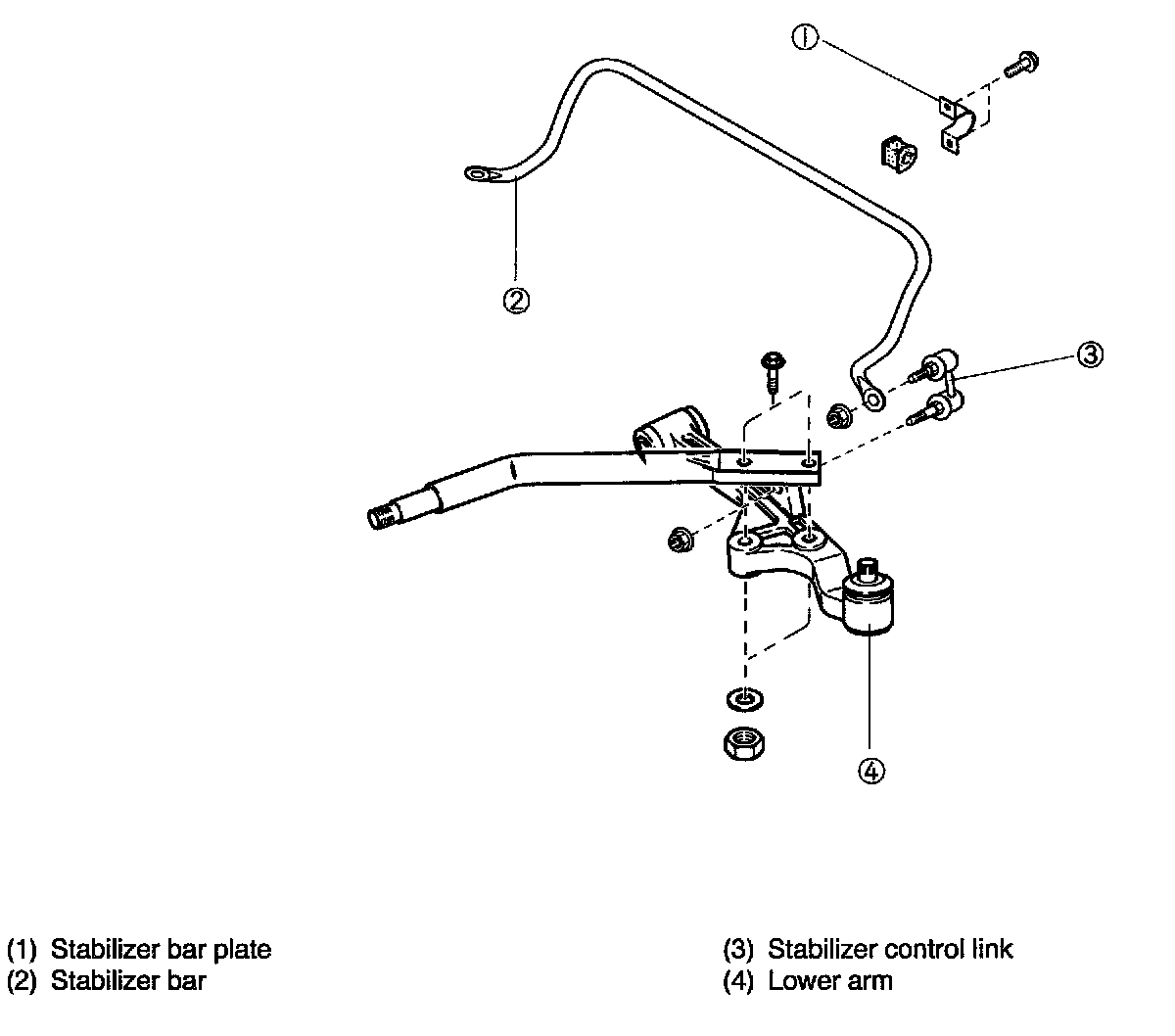 ①

②

③

④

(1) Stabilizer bar plate
(2) Stabilizer bar

(3) Stabilizer control link
(4) Lower arm