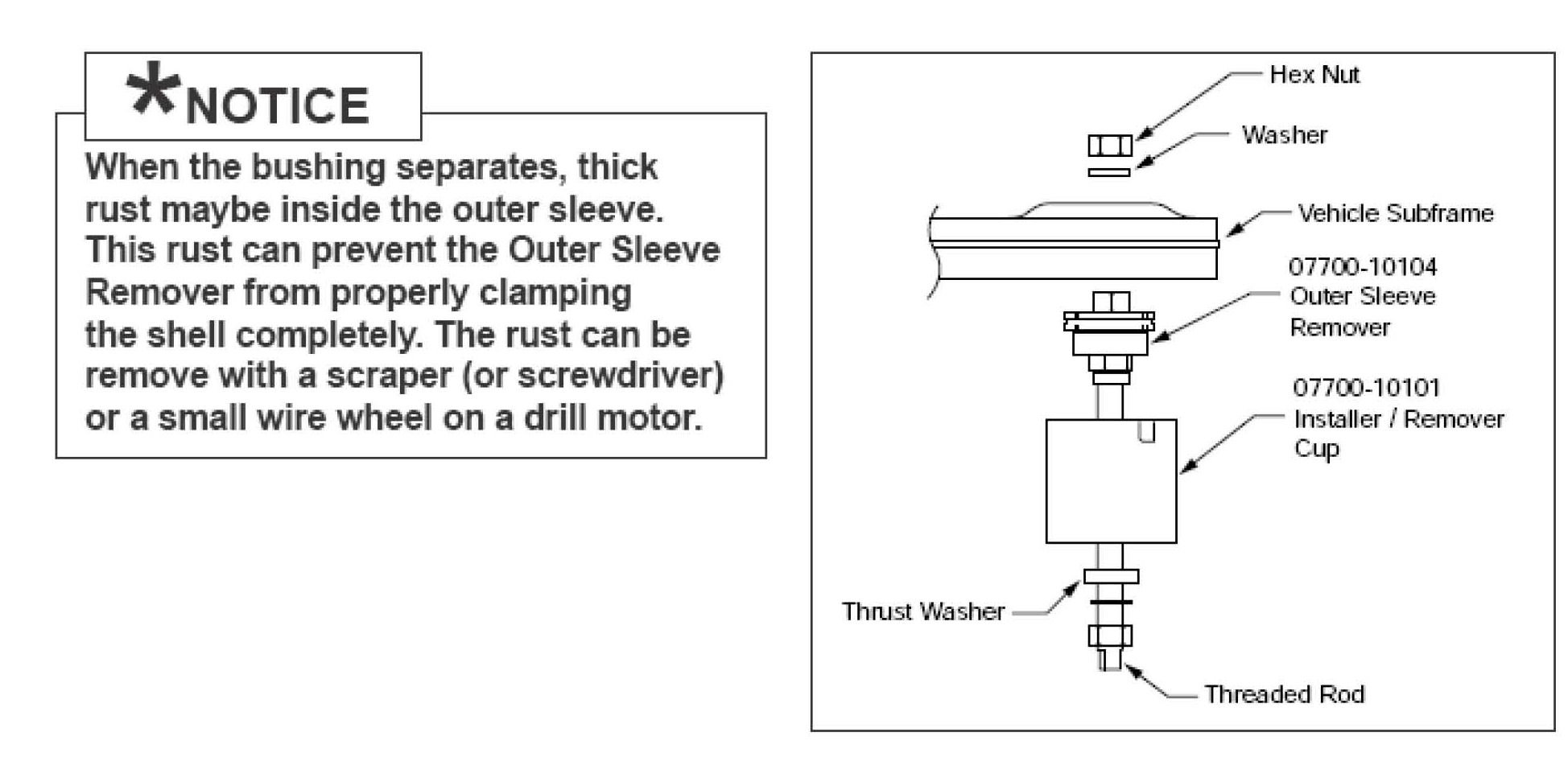 *NOTICE

When the bushing separates, thick rust maybe inside the outer sleeve. This rust can prevent the Outer Sleeve Remover from properly clamping the shell completely. The rust can be remove with a scraper (or screwdriver) or a small wire wheel on a drill motor.

Hex Nut
Washer
Vehicle Subframe
07700-10104 Outer Sleeve Remover
07700-10101 Installer / Remover Cup
Thrust Washer
Threaded Rod