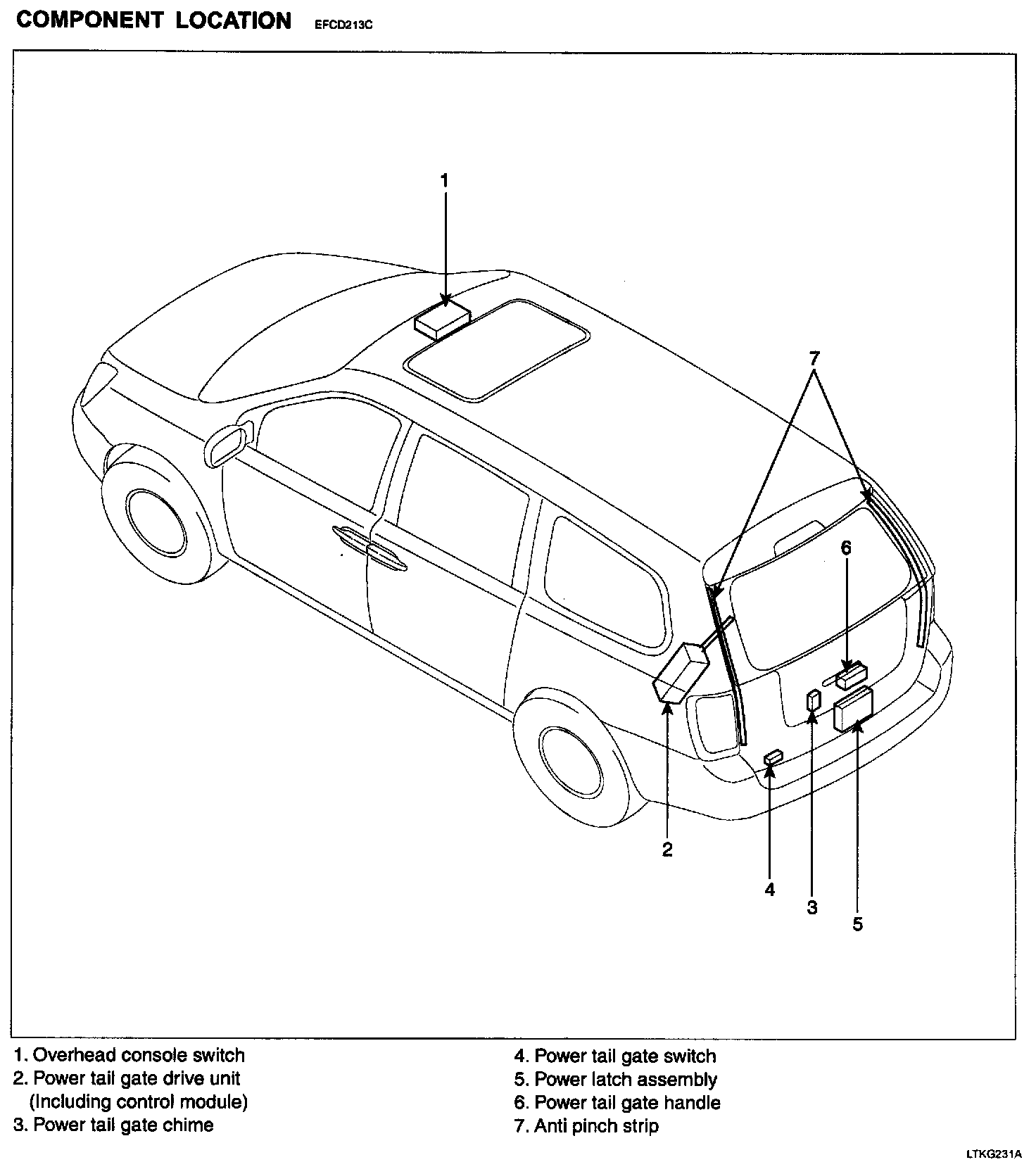 COMPONENT LOCATION EFCD213C

1

7

6

2

4

3

5

1. Overhead console switch
2. Power tail gate drive unit (Including control module)
3. Power tail gate chime

4. Power tail gate switch
5. Power latch assembly
6. Power tail gate handle
7. Anti pinch strip

LTKG231A