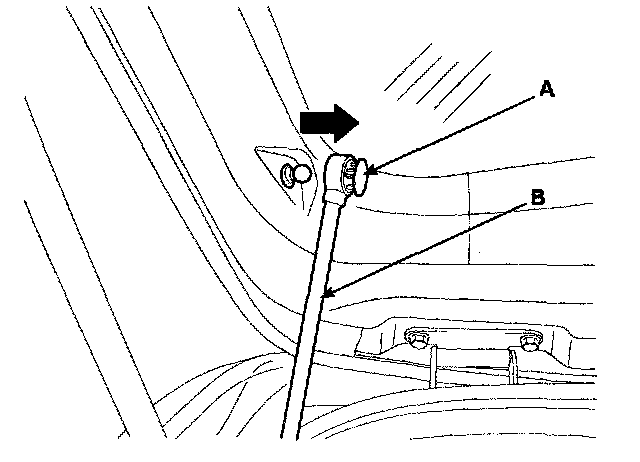 A

B