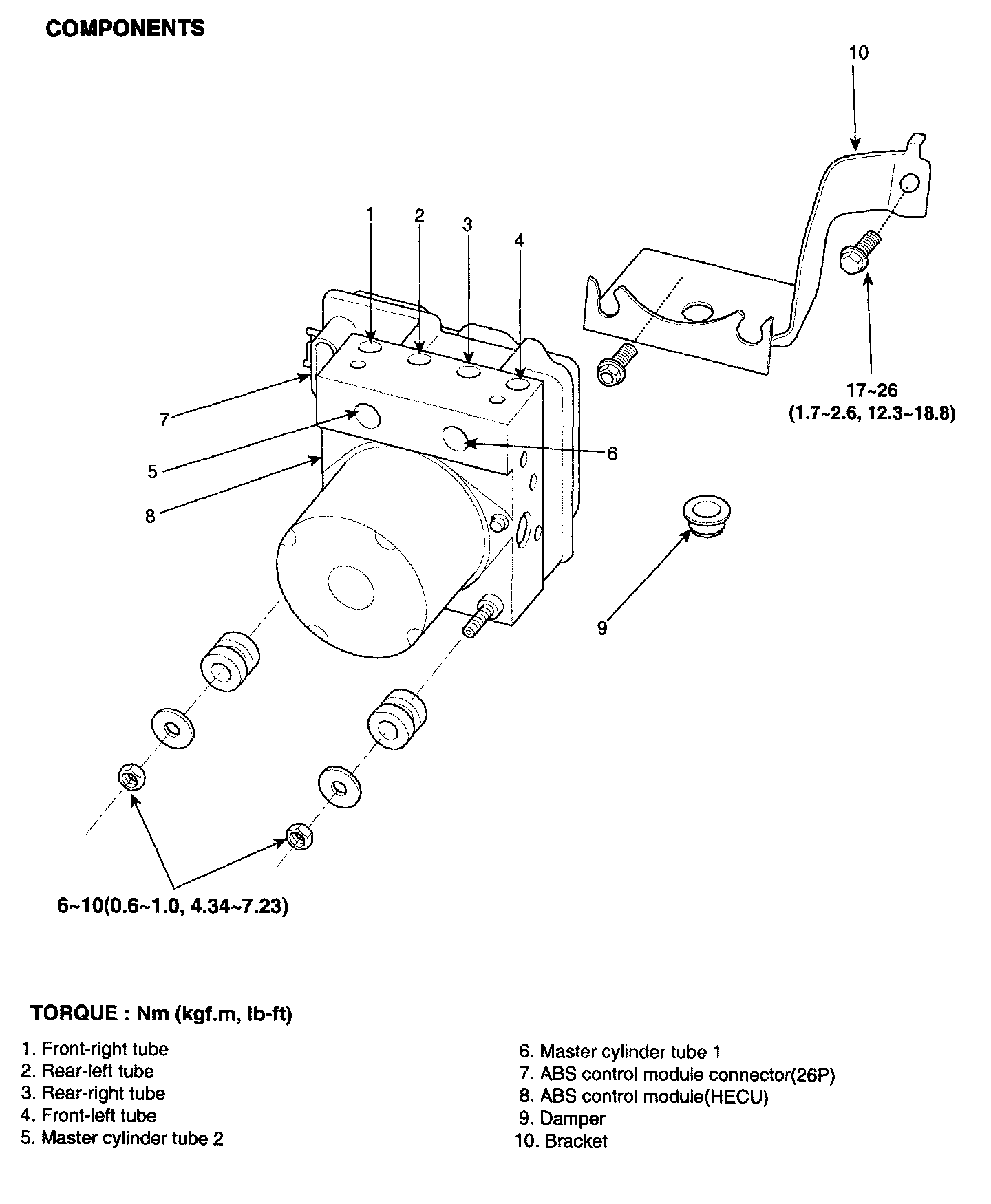 COMPONENTS

10

1
2
3
4

7

5

8

6

17~26
(1.7~2.6, 12.3~18.8)

9

6~10(0.6~1.0, 4.34~7.23)

TORQUE : Nm (kgf.m, lb-ft)

1. Front-right tube
2. Rear-left tube
3. Rear-right tube
4. Front-left tube
5. Master cylinder tube 2

6. Master cylinder tube 1
7. ABS control module connector(26P)
8. ABS control module(HECU)
9. Damper
10. Bracket