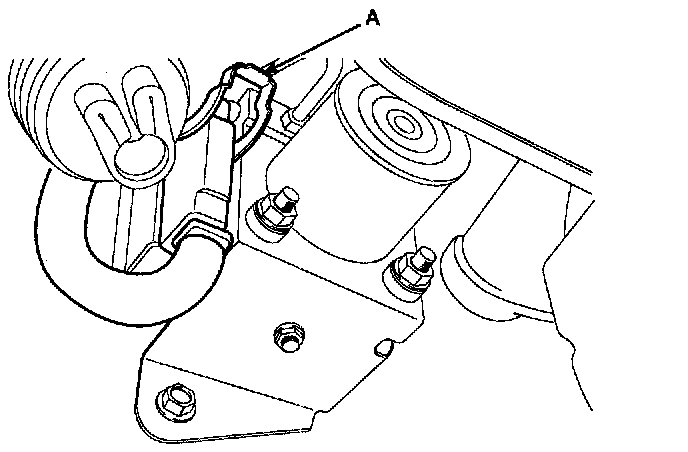 A