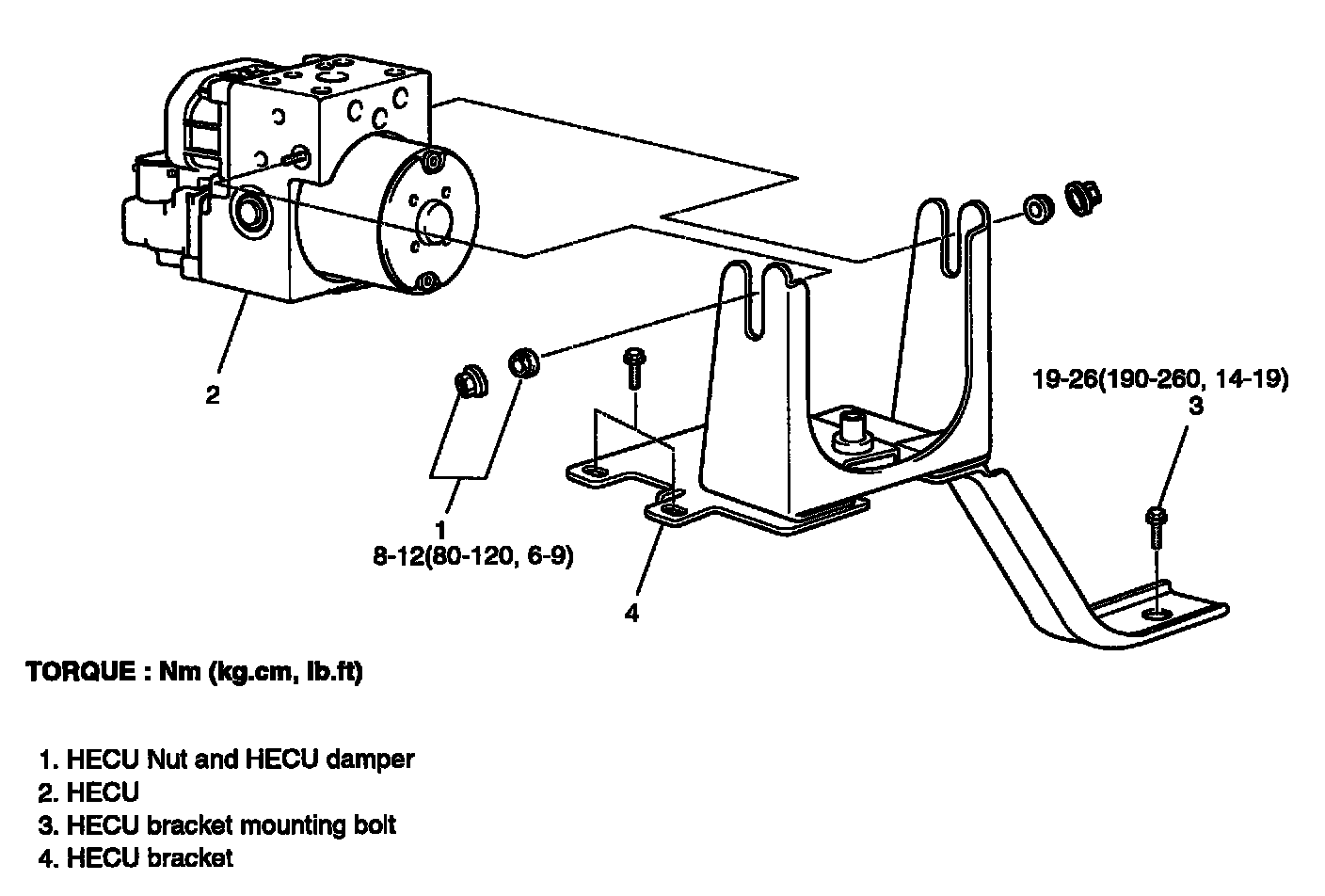 2

19-26(190-260, 14-19)
3

1
8-12(80-120, 6-9)

4

TORQUE : Nm (kg.cm, lb.ft)

1. HECU Nut and HECU damper
2. HECU
3. HECU bracket mounting bolt
4. HECU bracket