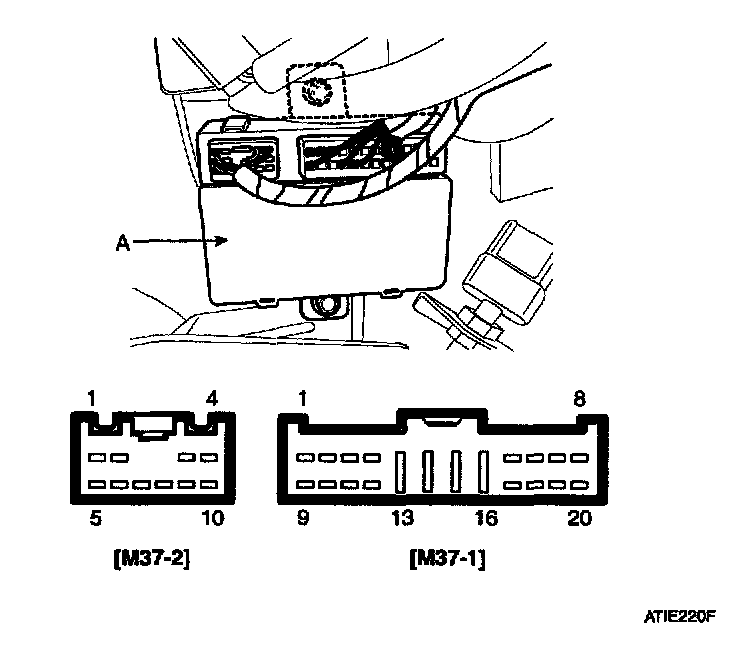 A

1 4
5 10
[M37-2]

1 8
9 13 16 20
[M37-1]

ATIE220F