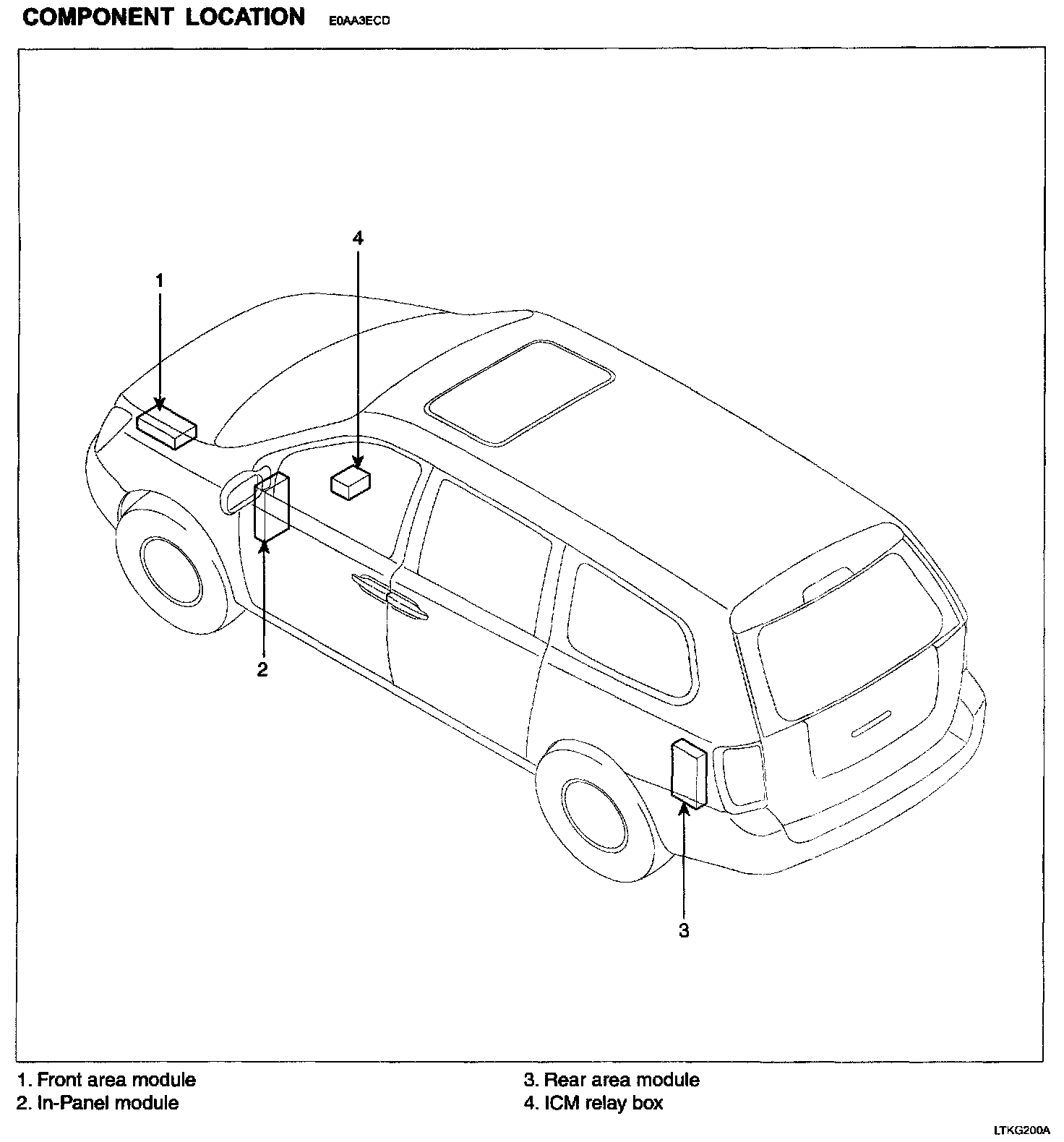 COMPONENT LOCATION E0AA3ECD

4

1

2

3

1. Front area module
2. In-Panel module

3. Rear area module
4. ICM relay box

LTKG200A