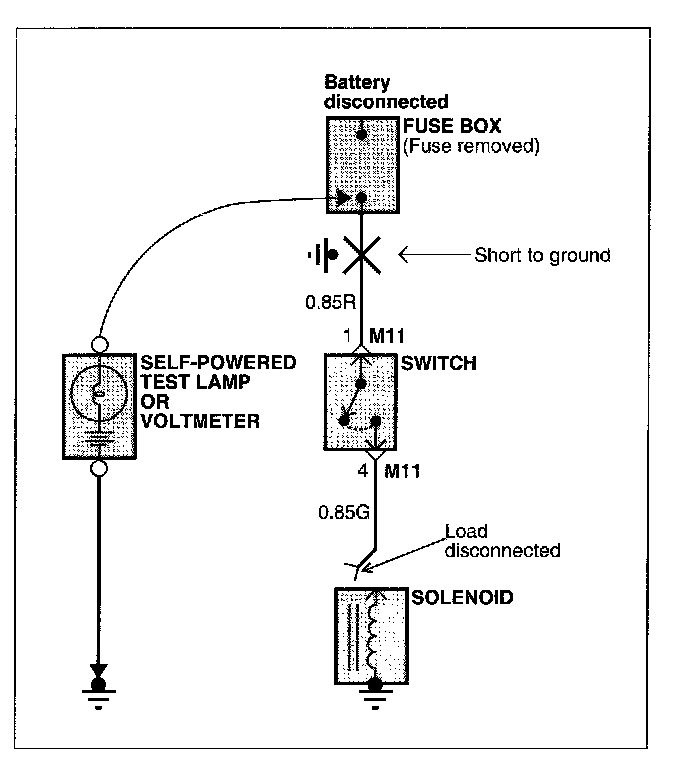 Battery disconnected

FUSE BOX
(Fuse removed)

Short to ground

0.85R

1 M11

SWITCH

SELF-POWERED TEST LAMP OR VOLTMETER

4 M11

0.85G

Load disconnected

SOLENOID