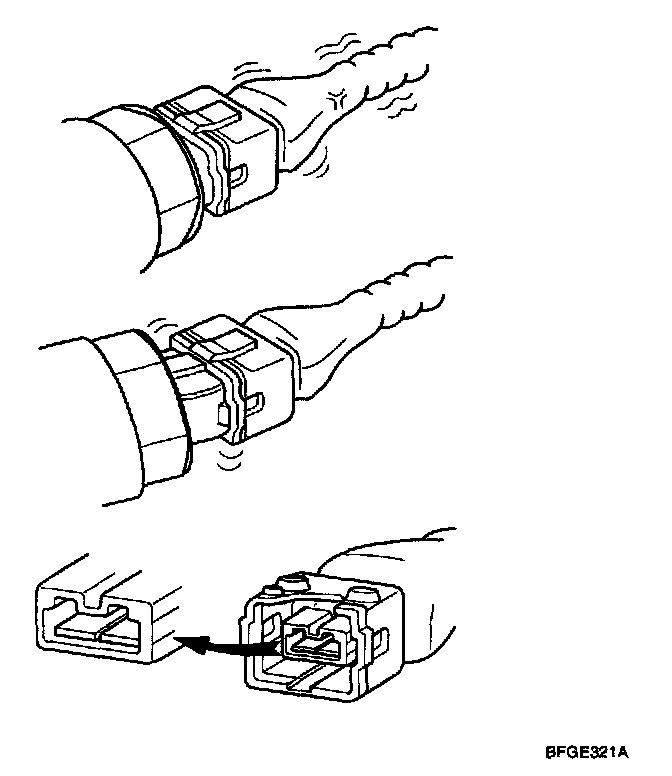 BFGE321A