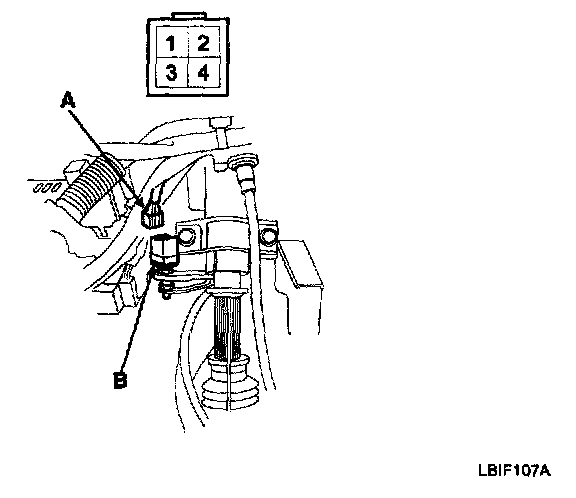 1 2
3 4

A

B

LBIF107A