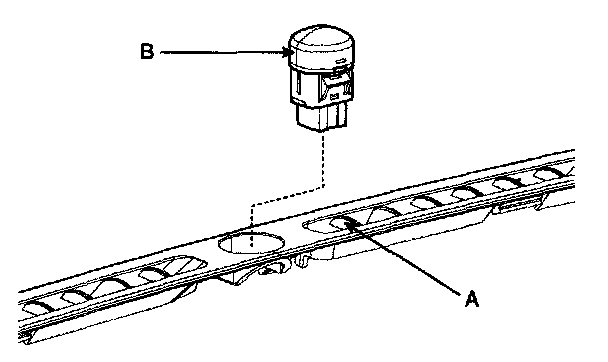 B

A