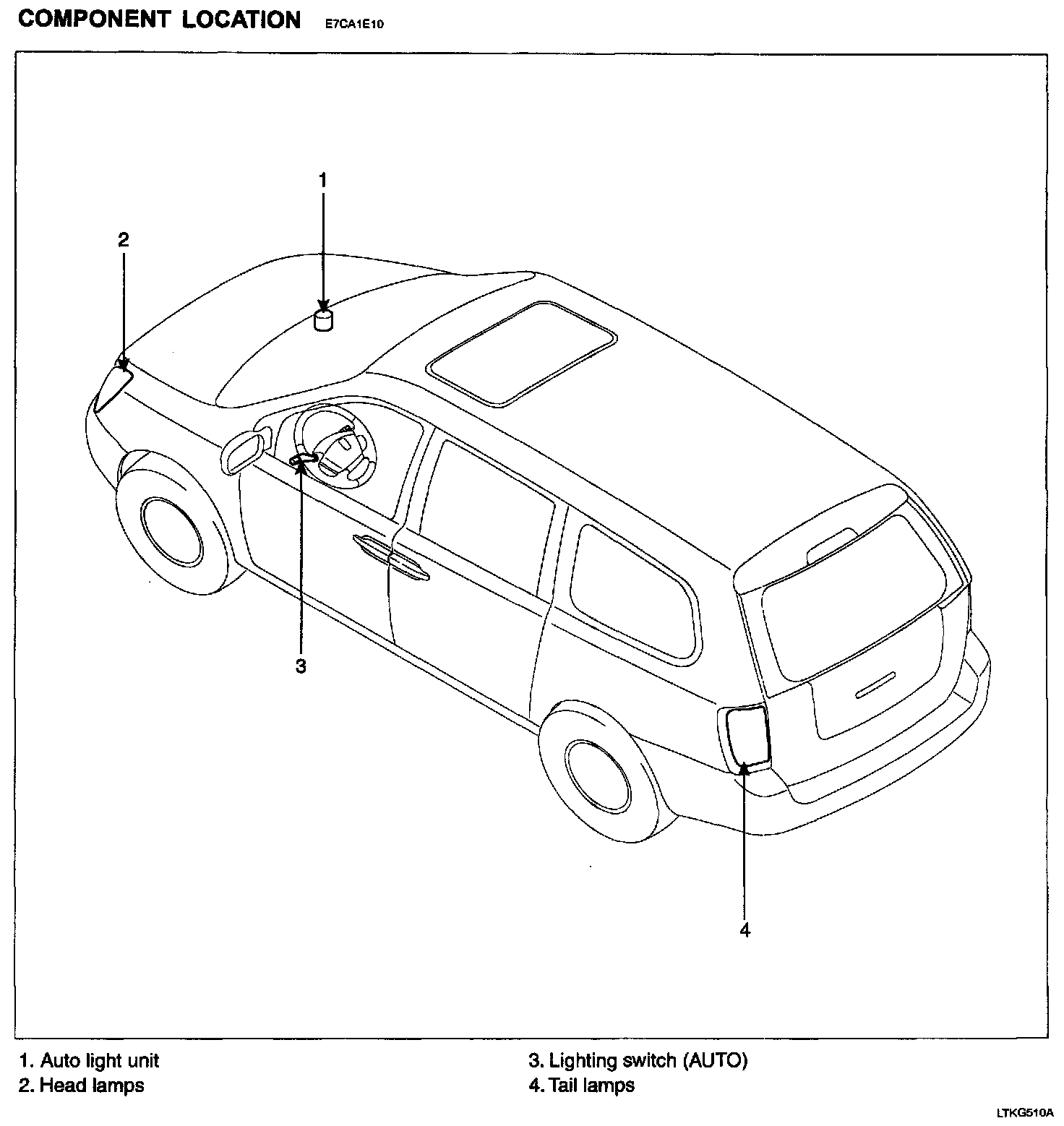 COMPONENT LOCATION E7CA1E10

1

2

3

4

1. Auto light unit
2. Head lamps

3. Lighting switch (AUTO)
4. Tail lamps

LTKG510A