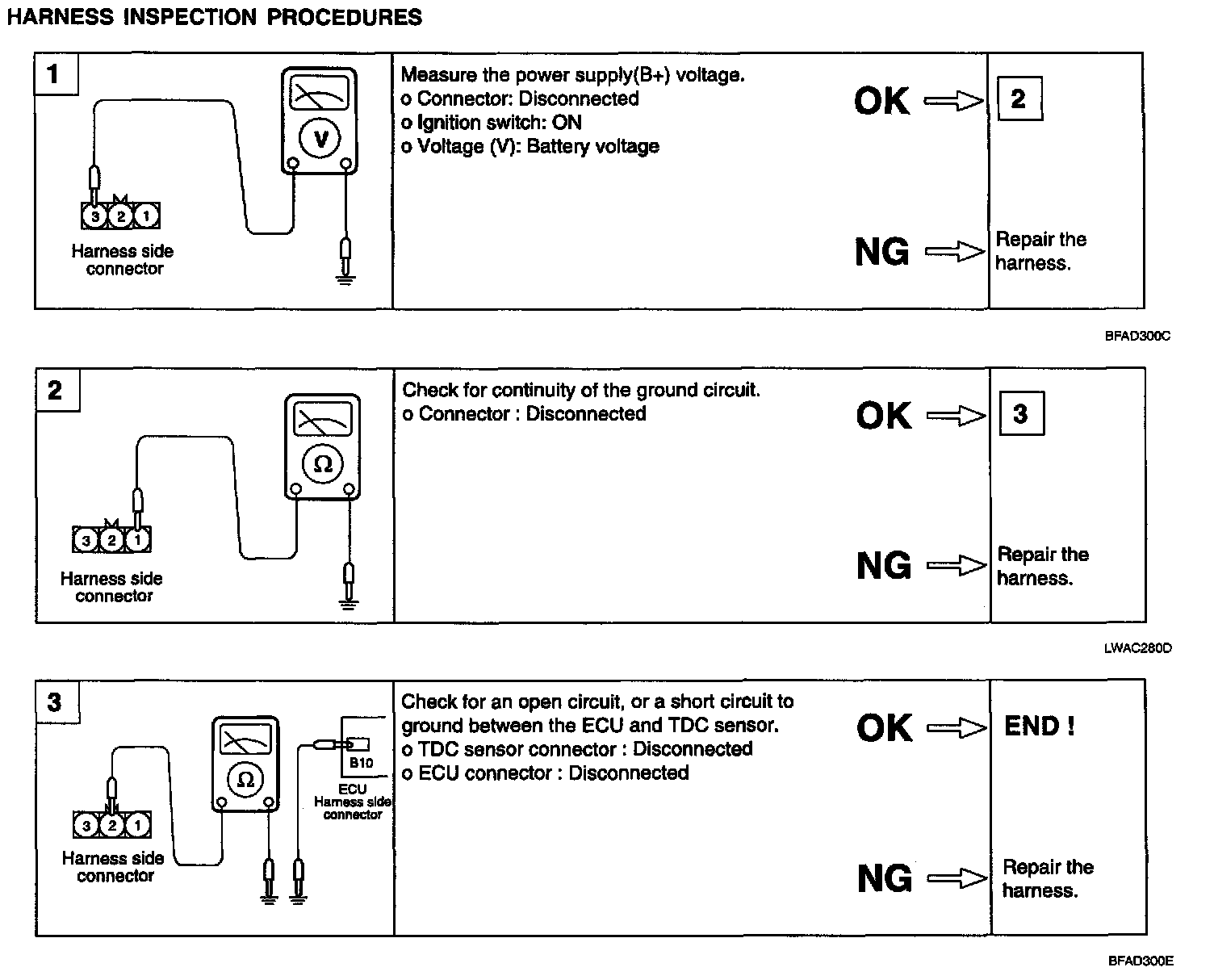 HARNESS INSPECTION PROCEDURES

1

V

3 2 1

Harness side connector

Measure the power supply(B+) voltage.
o Connector: Disconnected
o Ignition switch: ON
o Voltage (V): Battery voltage

OK

2

NG

Repair the harness.

BFAD300C

2

Ω

3 2 1

Harness side connector

Check for continuity of the ground circuit.
o Connector : Disconnected

OK

3

NG

Repair the harness.

LWAC280D

3

Ω

B10

ECU Harness side connector

3 2 1

Harness side connector

Check for an open circuit, or a short circuit to ground between the ECU and TDC sensor.
o TDC sensor connector : Disconnected
o ECU connector : Disconnected

OK

END !

NG

Repair the harness.

BFAD300E