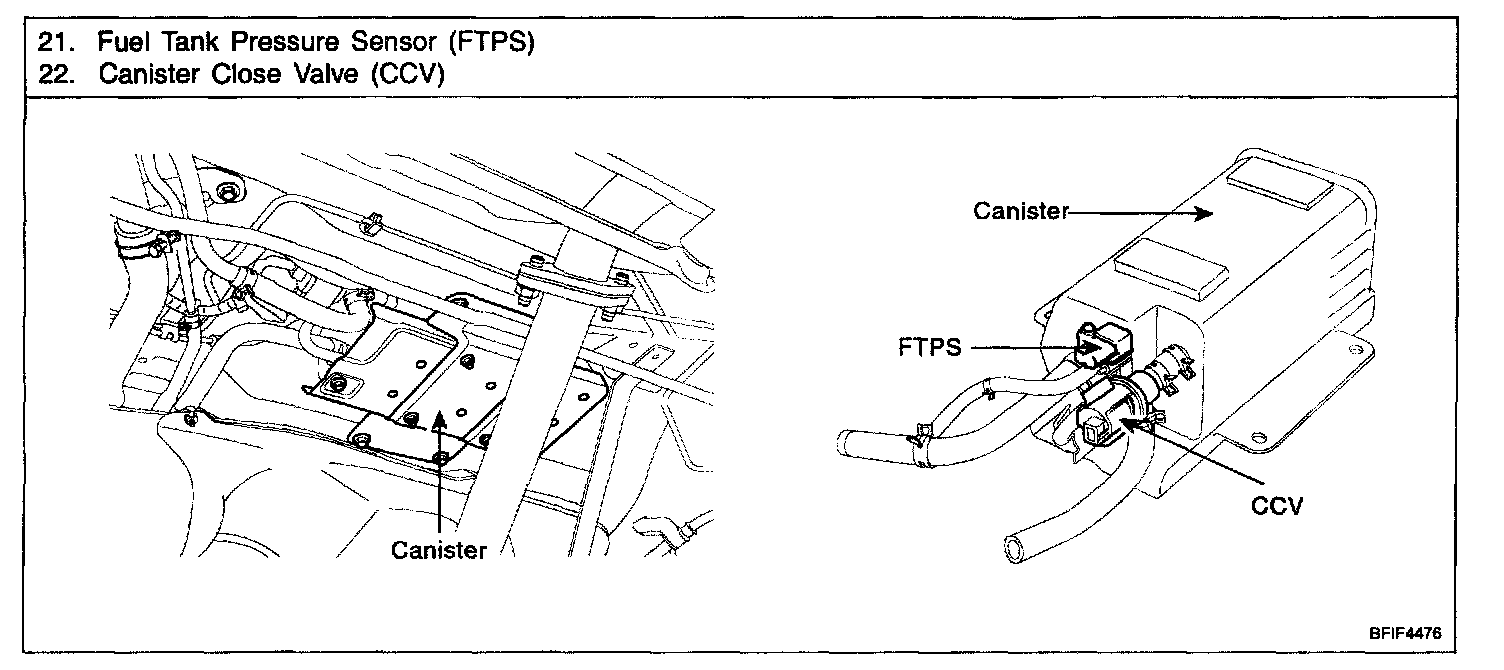 21. Fuel Tank Pressure Sensor (FTPS)
22. Canister Close Valve (CCV)

Canister

Canister

FTPS

CCV

BFIF4476