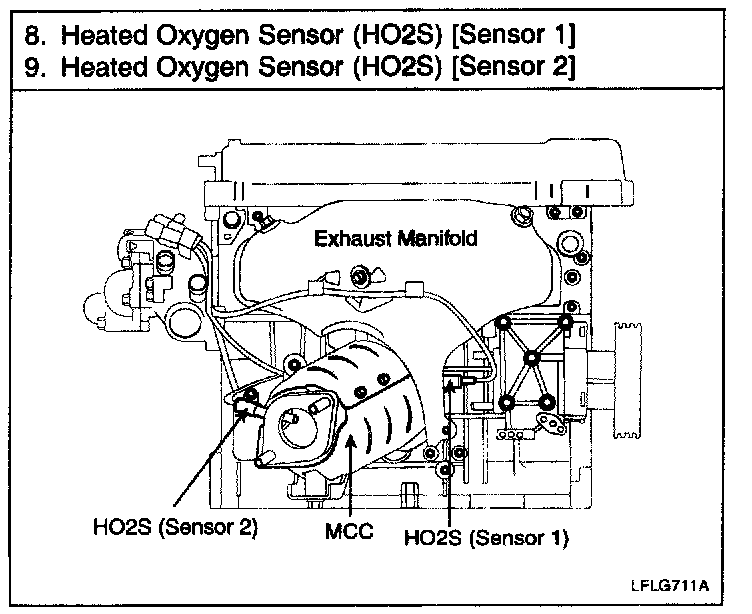 8. Heated Oxygen Sensor (HO2S) [Sensor 1]
9. Heated Oxygen Sensor (HO2S) [Sensor 2]

Exhaust Manifold

HO2S (Sensor 2)
MCC
HO2S (Sensor 1)

LFLG711A