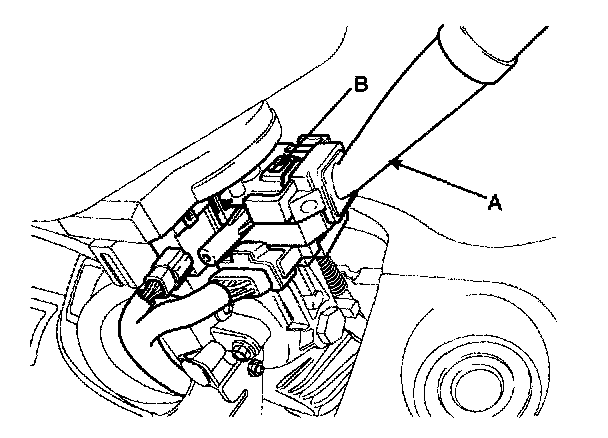 B
A