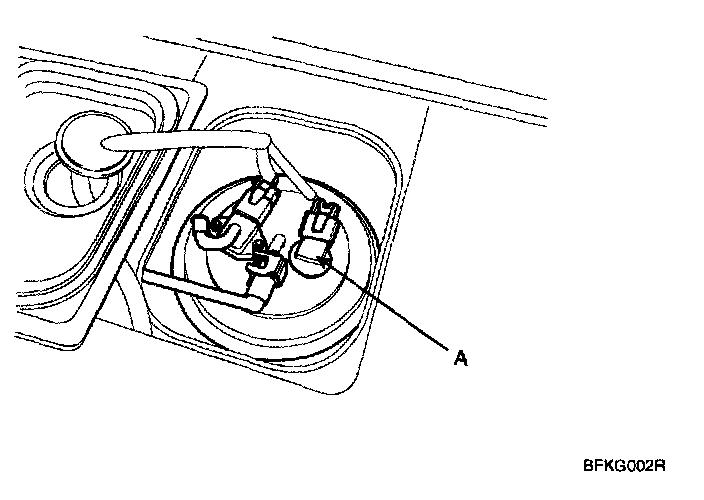 A

BFKG002R