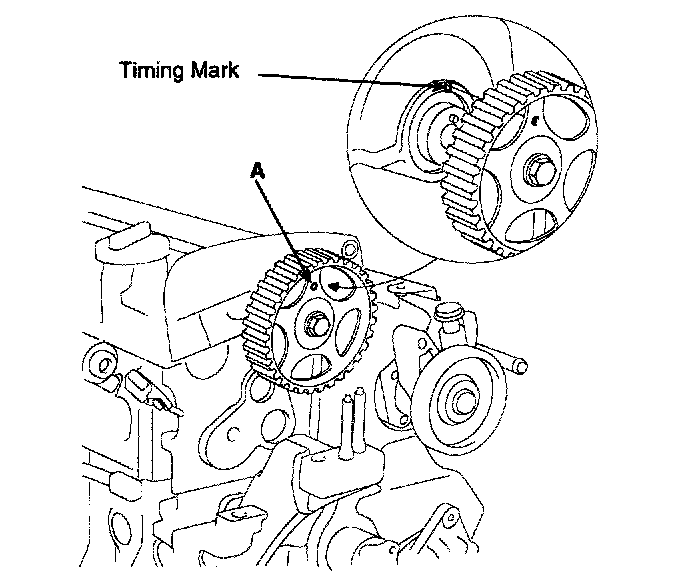 Timing Mark

A