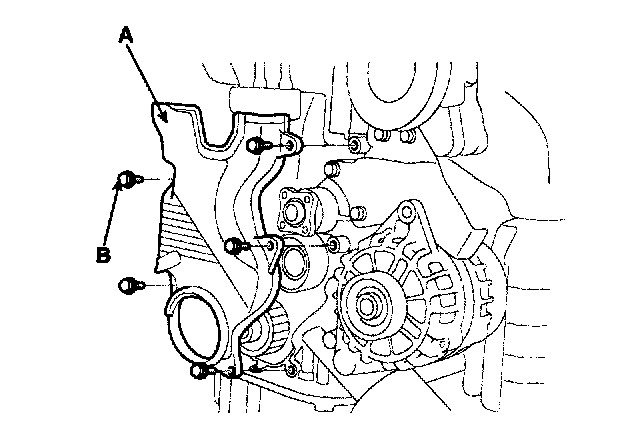 A

B