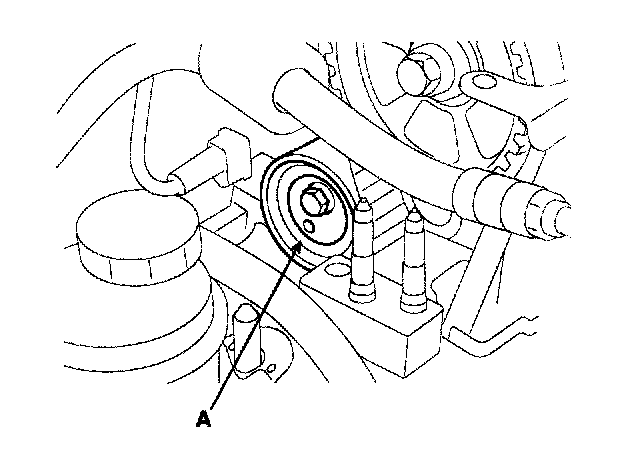 A