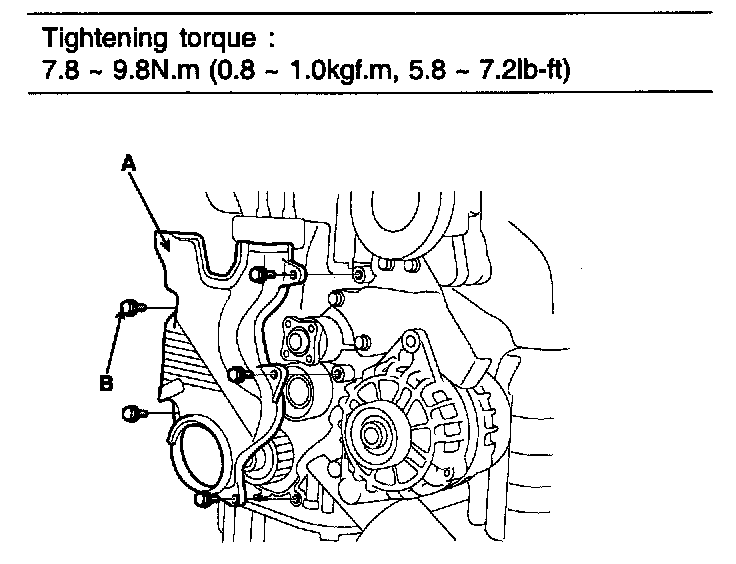 Tightening torque :
7.8 ~ 9.8N.m (0.8 ~ 1.0kgf.m, 5.8 ~ 7.2lb-ft)

A

B