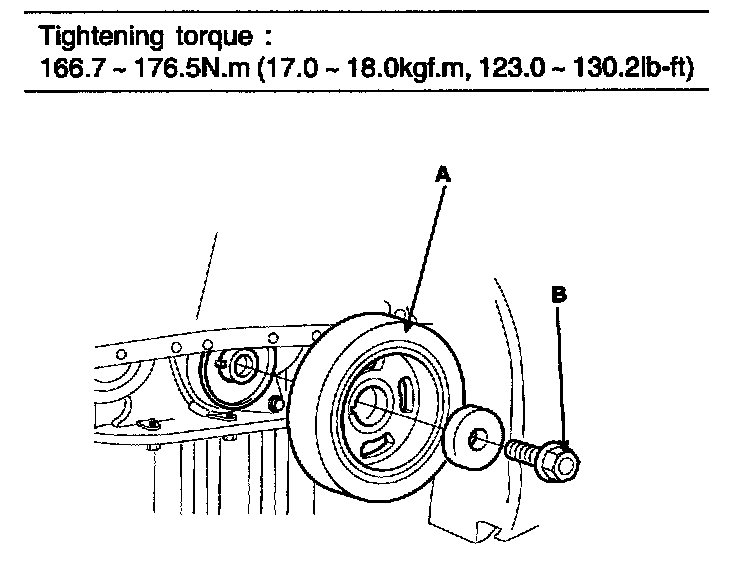 Tightening torque :
166.7 ~ 176.5N.m (17.0 ~ 18.0kgf.m, 123.0 ~ 130.2lb-ft)

A

B