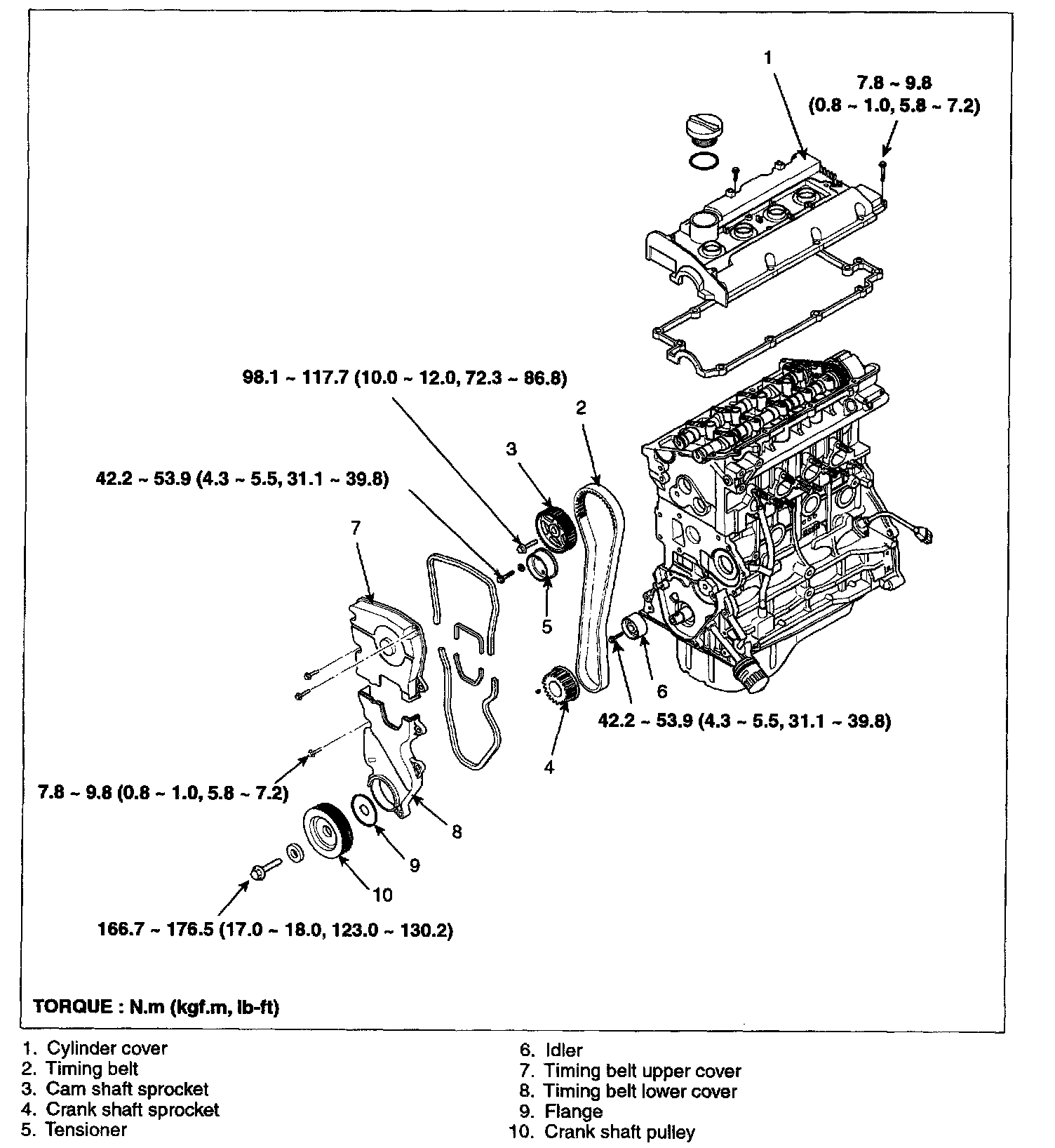 1

7.8 ~ 9.8
(0.8 ~ 1.0, 5.8 ~ 7.2)

98.1 ~ 117.7 (10.0 ~ 12.0, 72.3 ~ 86.8)

2

3

42.2 ~ 53.9 (4.3 ~ 5.5, 31.1 ~ 39.8)

7

5

6

42.2 ~ 53.9 (4.3 ~ 5.5, 31.1 ~ 39.8)

4

7.8 ~ 9.8 (0.8 ~ 1.0, 5.8 ~ 7.2)

8

9

10

166.7 ~ 176.5 (17.0 ~ 18.0, 123.0 ~ 130.2)

TORQUE : N.m (kgf.m, lb-ft)

1. Cylinder cover
2. Timing belt
3. Cam shaft sprocket
4. Crank shaft sprocket
5. Tensioner

6. Idler
7. Timing belt upper cover
8. Timing belt lower cover
9. Flange
10. Crank shaft pulley