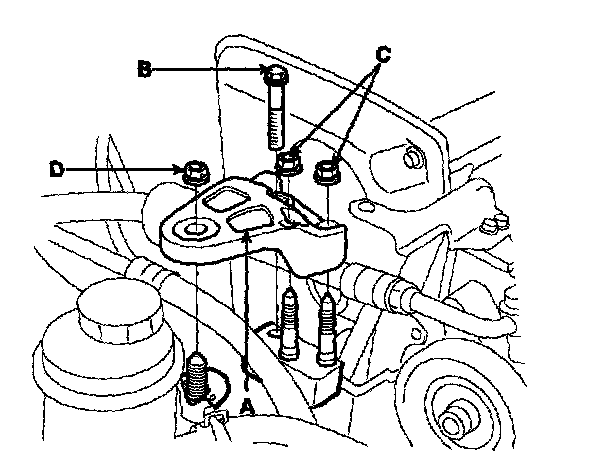 B
C
D
A