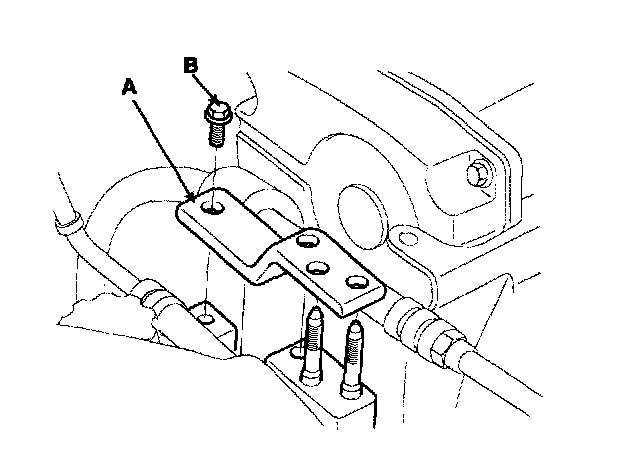 B
A