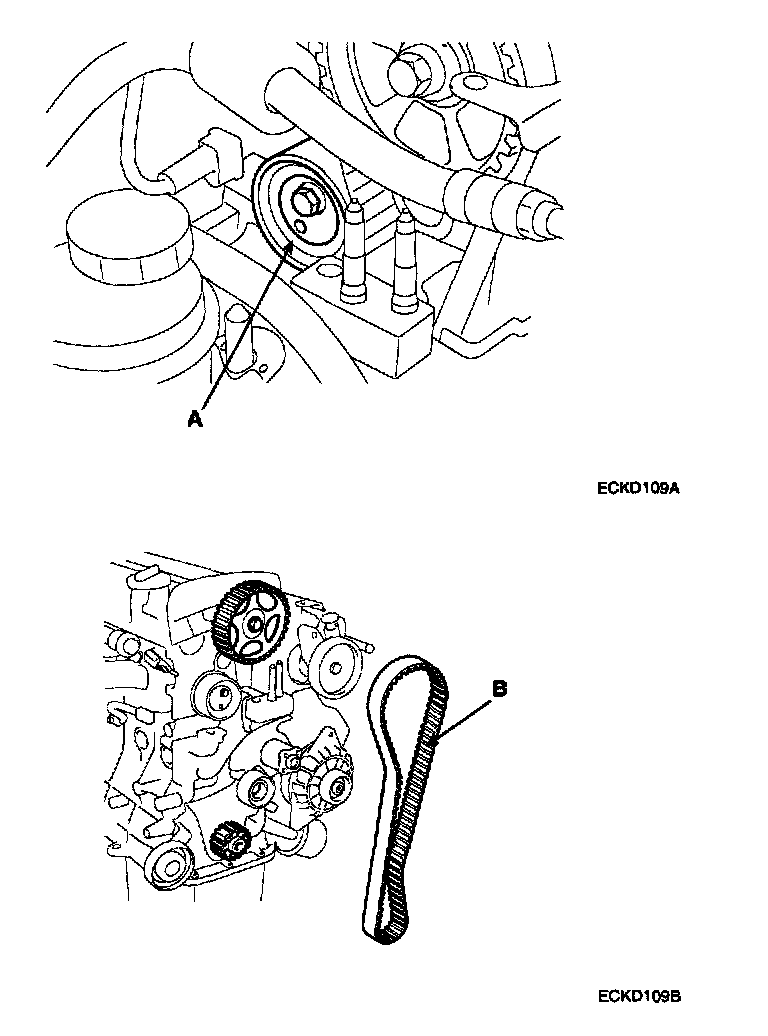 A

ECKD109A

B

ECKD109B