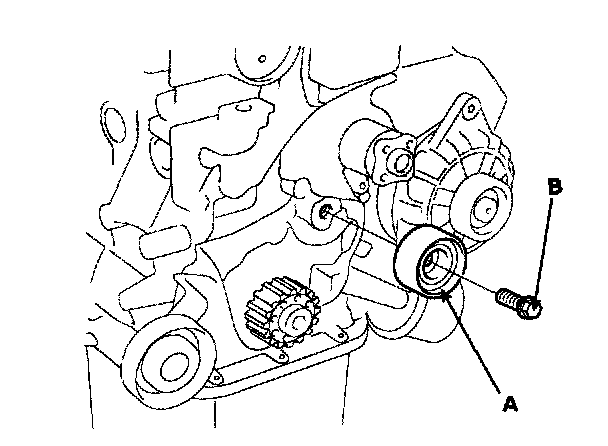 B

A