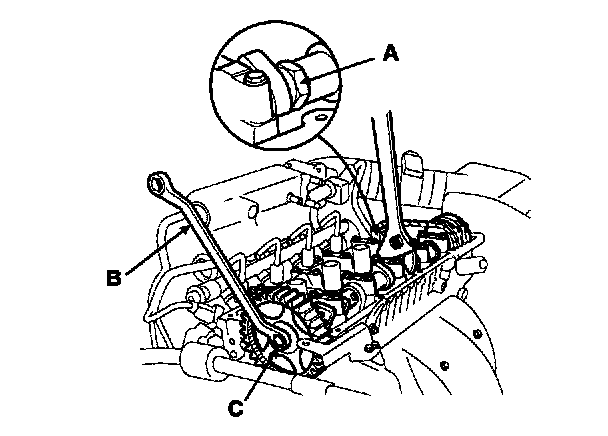 A

B

C