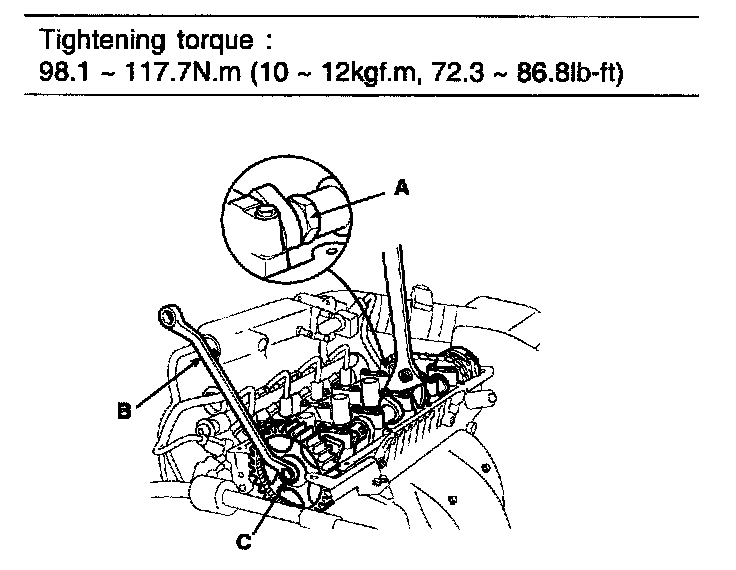 Tightening torque :
98.1 ~ 117.7N.m (10 ~ 12kgf.m, 72.3 ~ 86.8lb-ft)

A

B

C