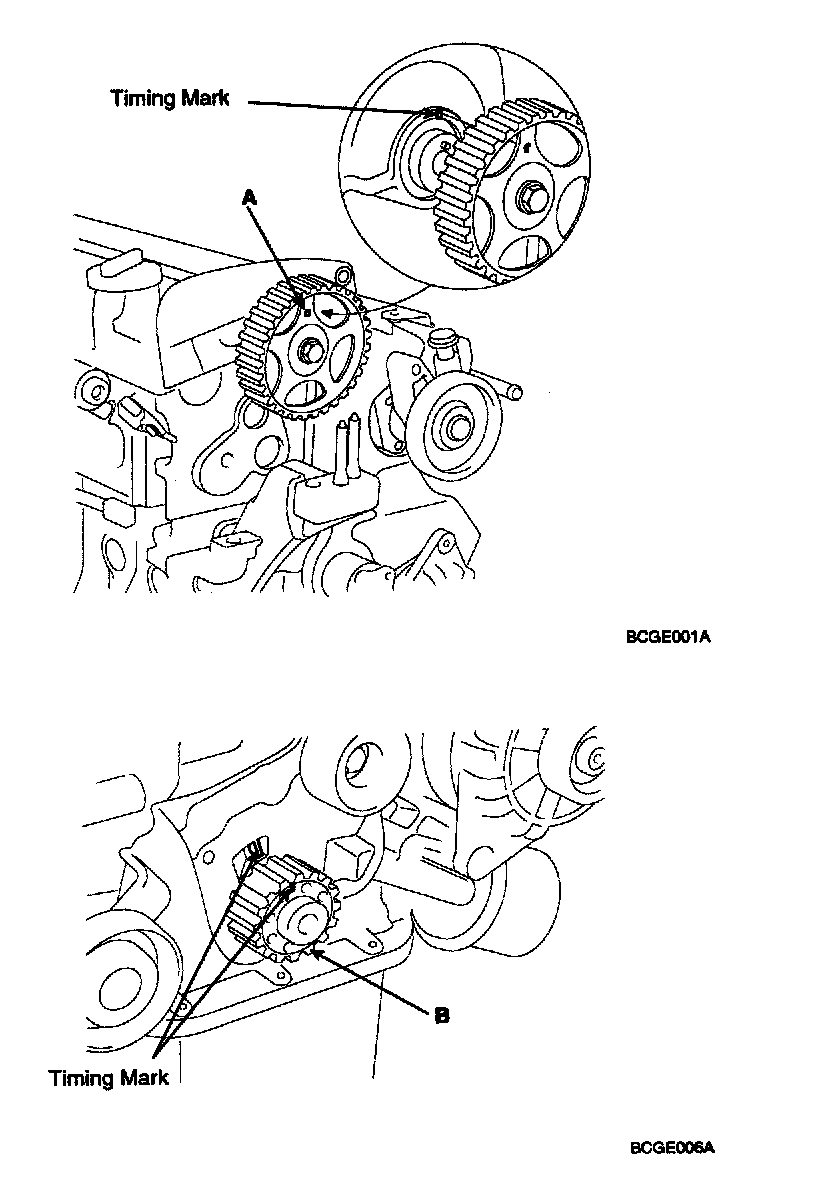 Timing Mark

A

BCGE001A

B

Timing Mark

BCGE006A