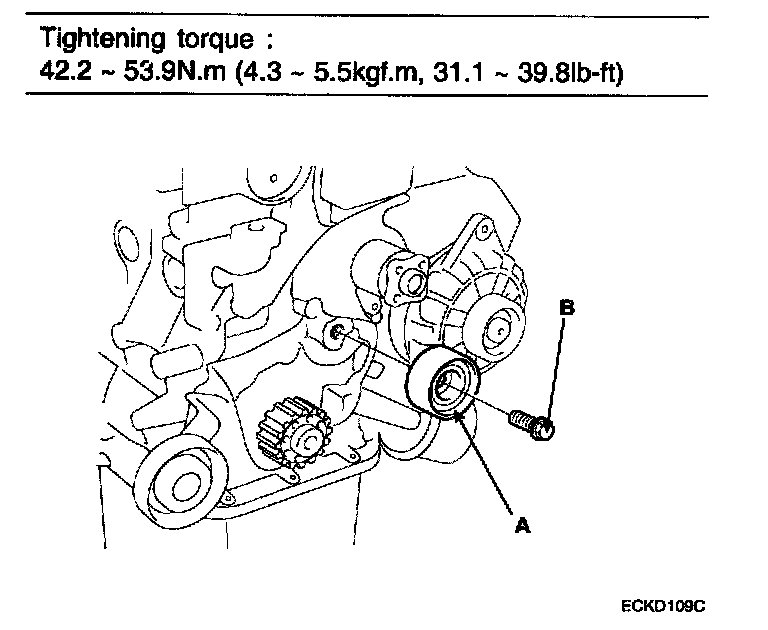 Tightening torque :
42.2 ~ 53.9N.m (4.3 ~ 5.5kgf.m, 31.1 ~ 39.8lb-ft)

B

A

ECKD109C