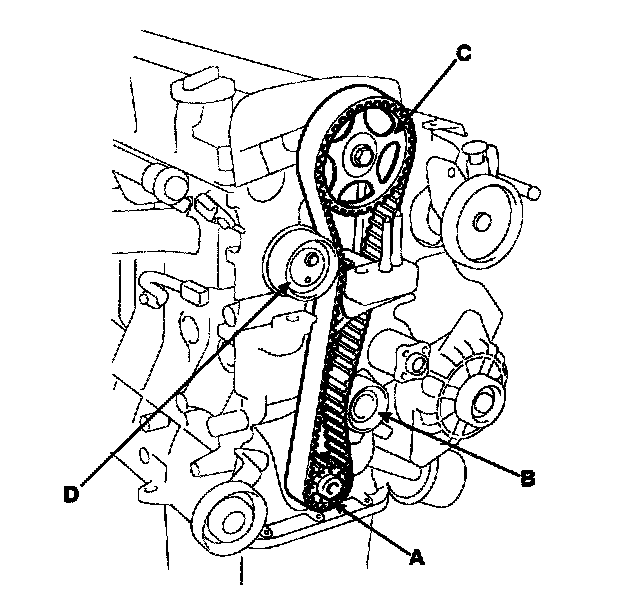 C
D
B
A