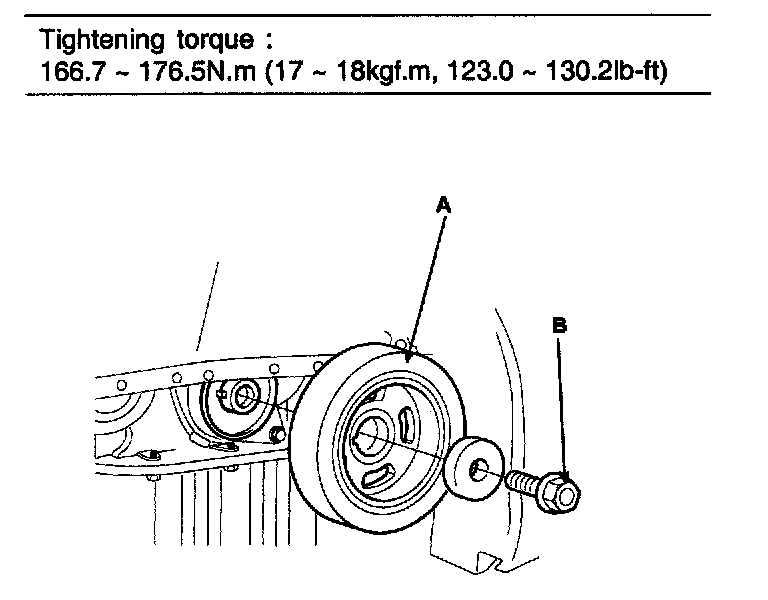 Tightening torque :
166.7 ~ 176.5N.m (17 ~ 18kgf.m, 123.0 ~ 130.2lb-ft)

A

B