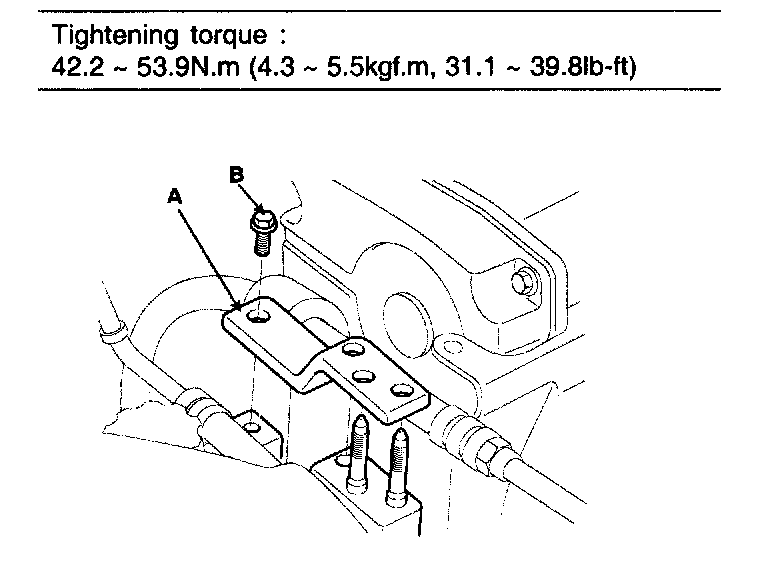 Tightening torque :
42.2 ~ 53.9N.m (4.3 ~ 5.5kgf.m, 31.1 ~ 39.8lb-ft)

B
A