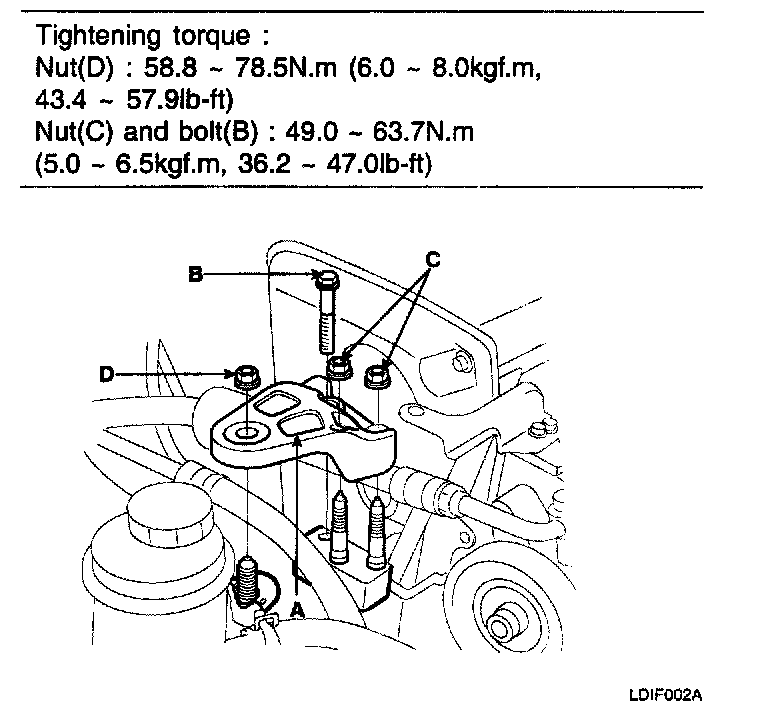 Tightening torque :
Nut(D) : 58.8 ~ 78.5N.m (6.0 ~ 8.0kgf.m, 43.4 ~ 57.9lb-ft)
Nut(C) and bolt(B) : 49.0 ~ 63.7N.m (5.0 ~ 6.5kgf.m, 36.2 ~ 47.0lb-ft)

B
C
D
A

LDIF002A