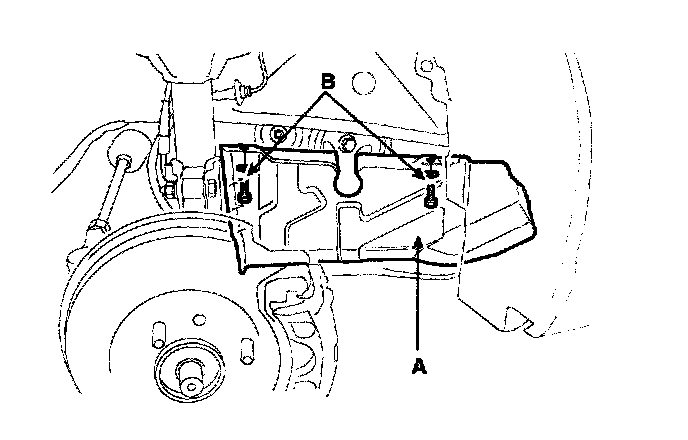 B
A