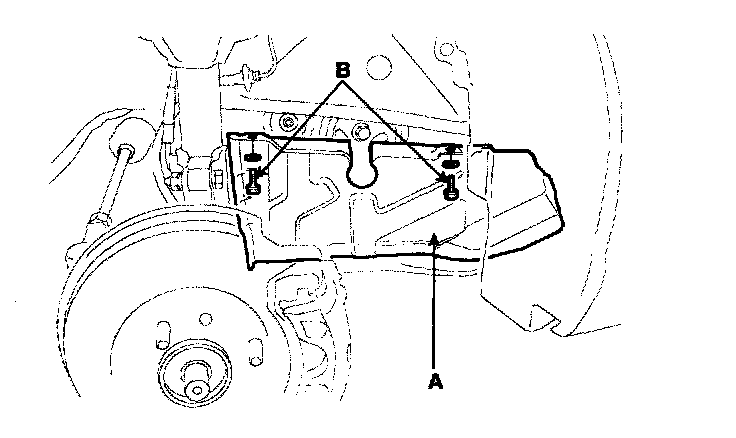 B
A