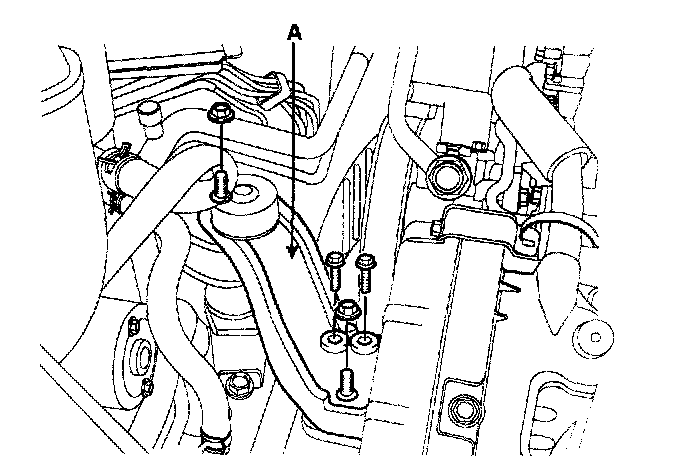 A