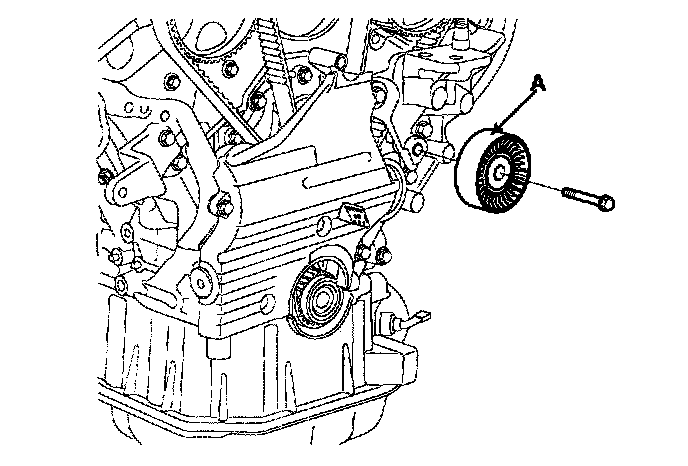 A