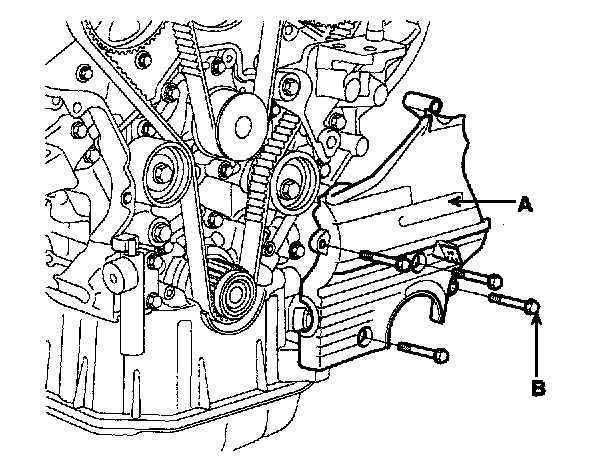 A
B