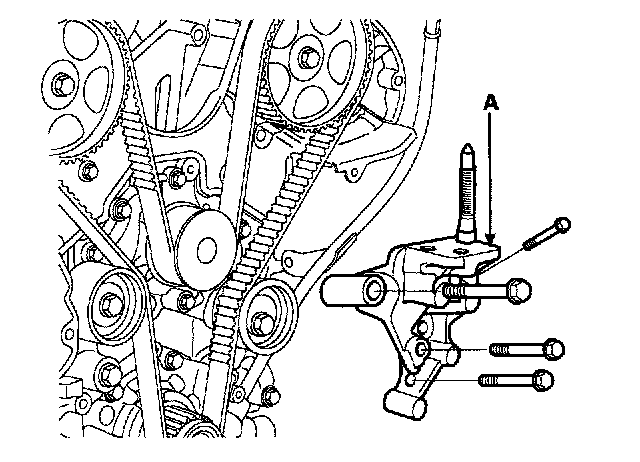 A