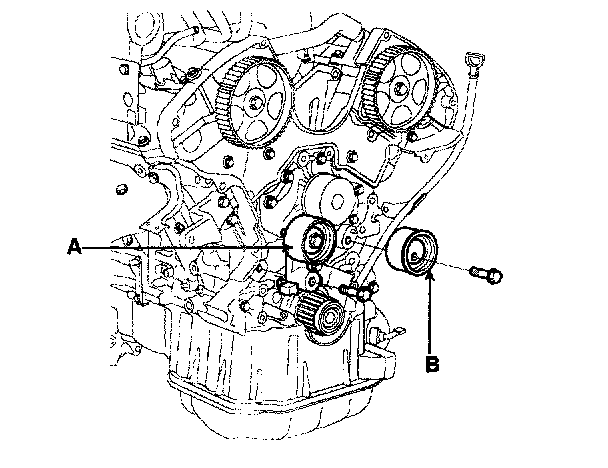 A

B