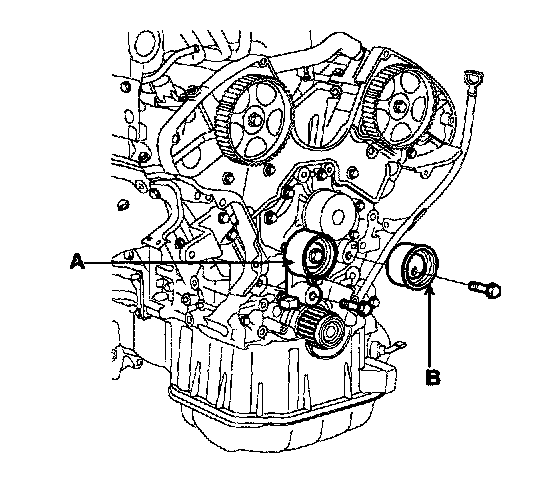 A

B