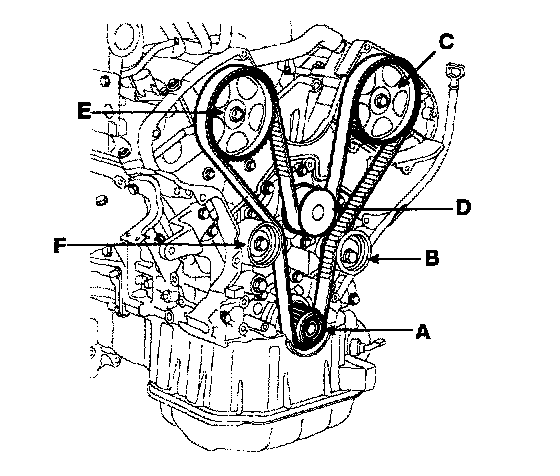 C
E
D
F
B
A