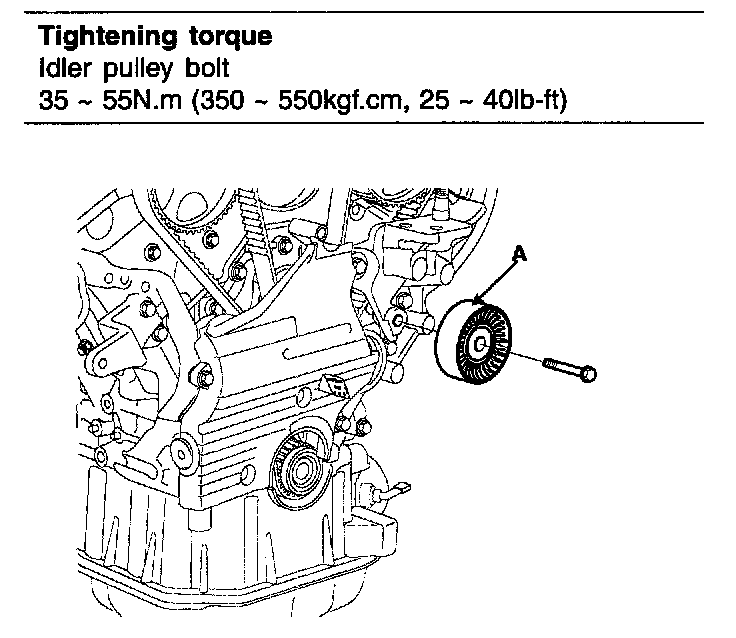 Tightening torque
Idler pulley bolt
35 ~ 55N.m (350 ~ 550kgf.cm, 25 ~ 40lb-ft)

A